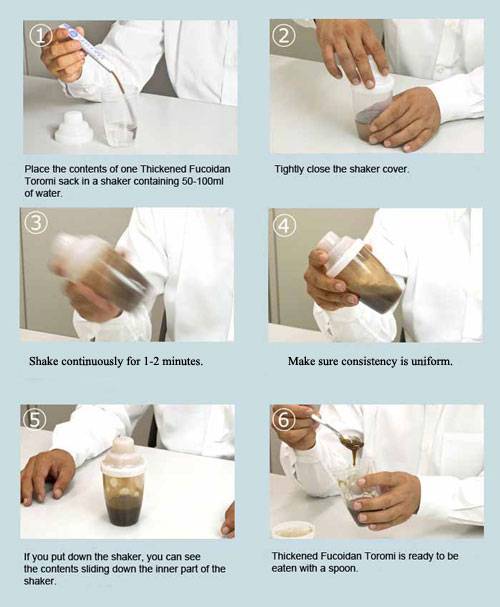 ①

Place the contents of one Thickened Fucoidan Toromi sack in a shaker containing 50-100ml of water.

②

Tightly close the shaker cover.

③

Shake continuously for 1-2 minutes.

④

Make sure consistency is uniform.

⑤

If you put down the shaker, you can see the contents sliding down the inner part of the shaker.

⑥

Thickened Fucoidan Toromi is ready to be eaten with a spoon.